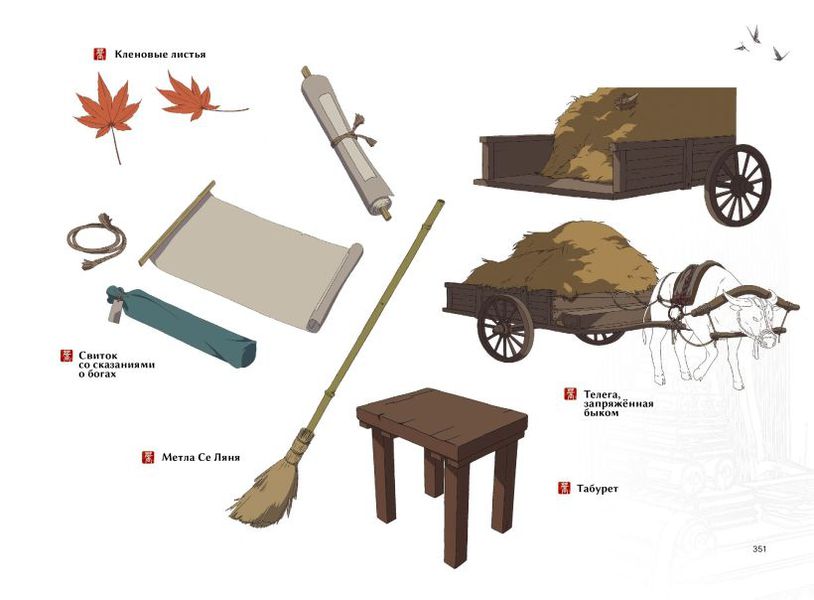 Кленовые листья

Свиток со сказаниями о богах

Метла Се Ляня

Телега, запряжённая быком

Табурет

351